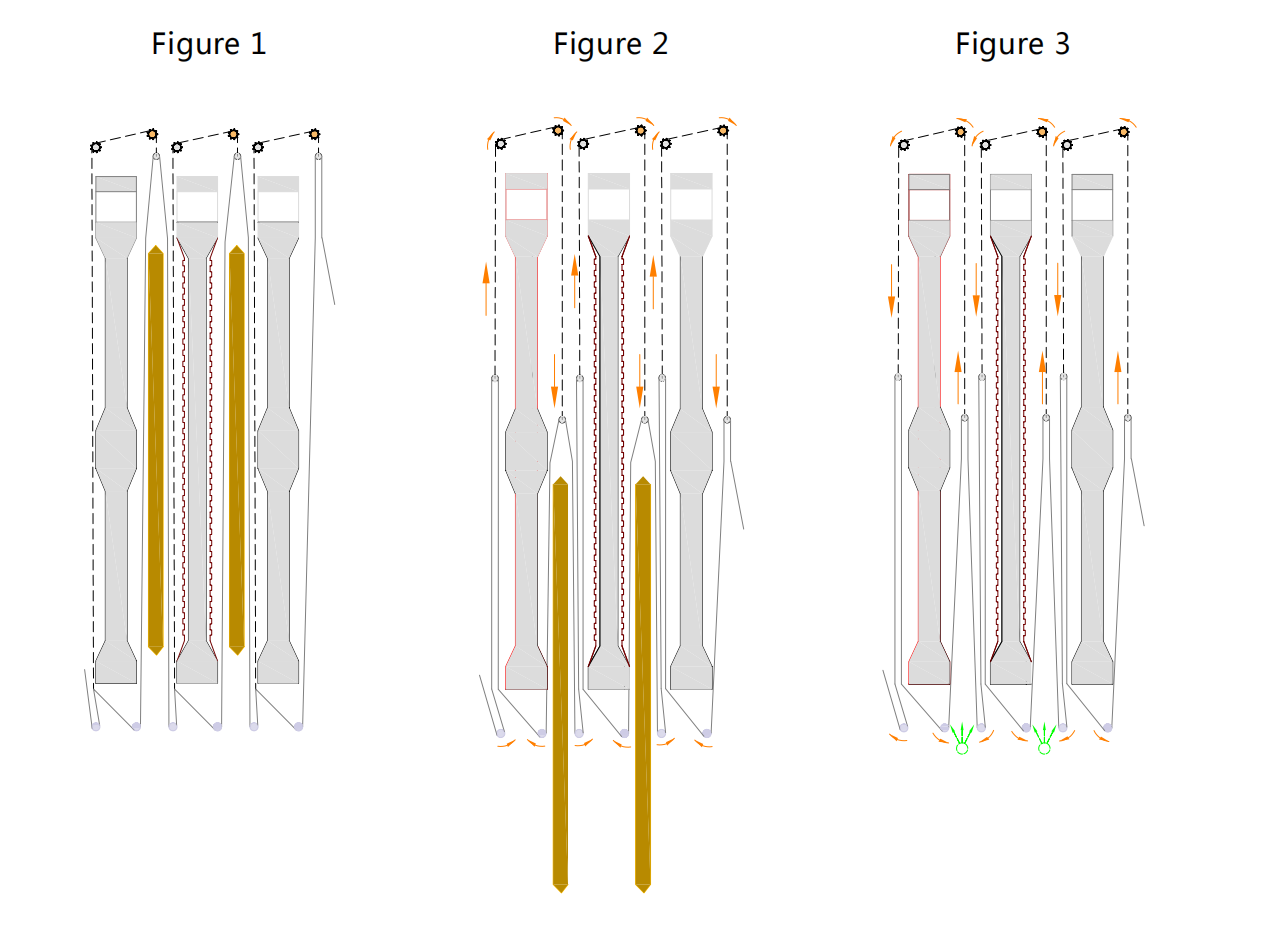 Figure 1

Figure 2

Figure 3